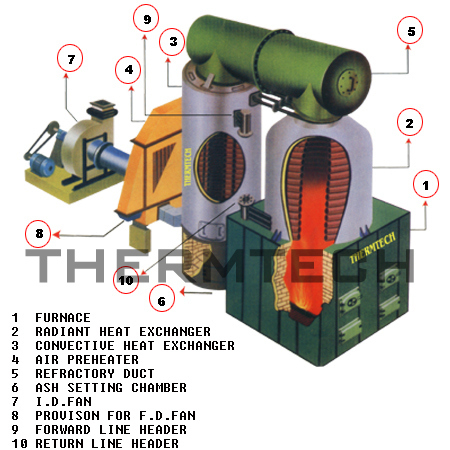 9
3
5
7
4
2
1
THERMTECH
THERMTECH
8
THERMTECH
10
6

1 FURNACE
2 RADIANT HEAT EXCHANGER
3 CONVECTIVE HEAT EXCHANGER
4 AIR PREHEATER
5 REFRACTORY DUCT
6 ASH SETTING CHAMBER
7 I.D.FAN
8 PROVISON FOR F.D.FAN
9 FORWARD LINE HEADER
10 RETURN LINE HEADER